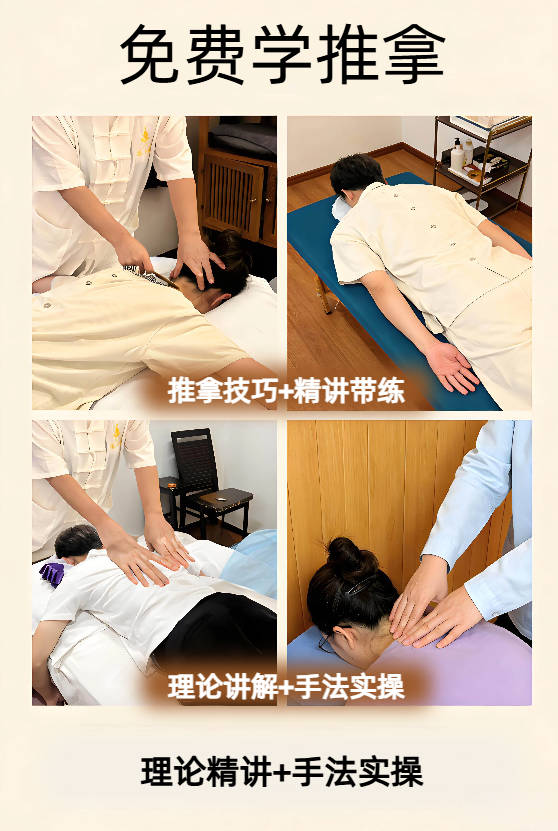 免费学推拿

推拿技巧+精讲带练

理论讲解+手法实操

理论精讲+手法实操